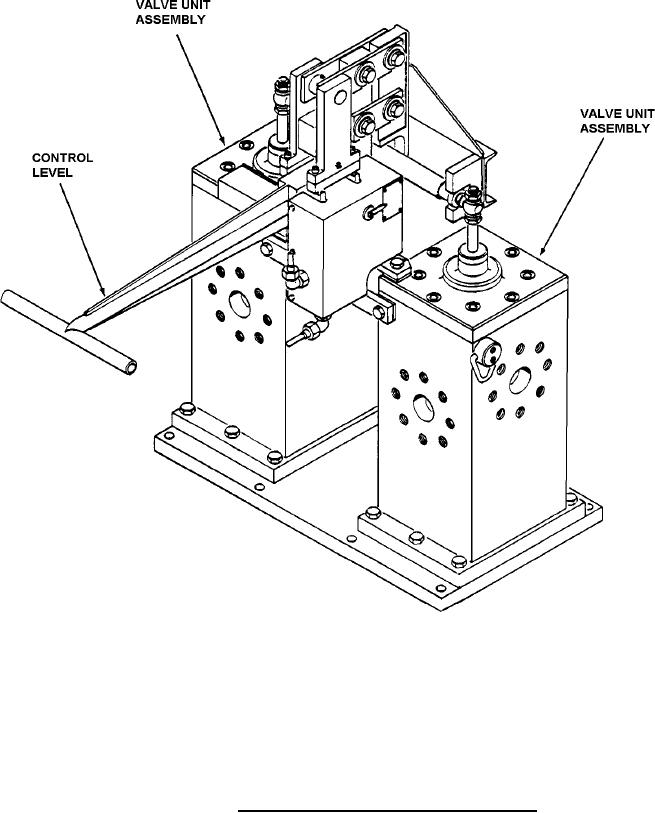 VALVE UNIT
ASSEMBLY

CONTROL
LEVEL

VALVE UNIT
ASSEMBLY