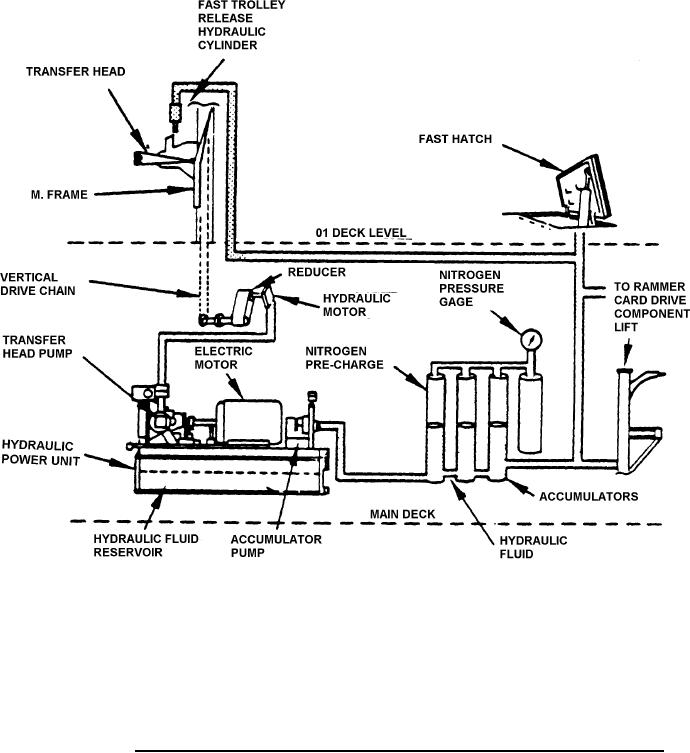 FAST TROLLEY RELEASE HYDRAULIC CYLINDER

TRANSFER HEAD

FAST HATCH

M. FRAME

01 DECK LEVEL

VERTICAL DRIVE CHAIN

REDUCER

HYDRAULIC MOTOR

NITROGEN PRESSURE GAGE

TO RAMMER CARD DRIVE COMPONENT LIFT

TRANSFER HEAD PUMP

ELECTRIC MOTOR

NITROGEN PRE-CHARGE

HYDRAULIC POWER UNIT

ACCUMULATORS

MAIN DECK

HYDRAULIC FLUID RESERVOIR

ACCUMULATOR PUMP

HYDRAULIC FLUID