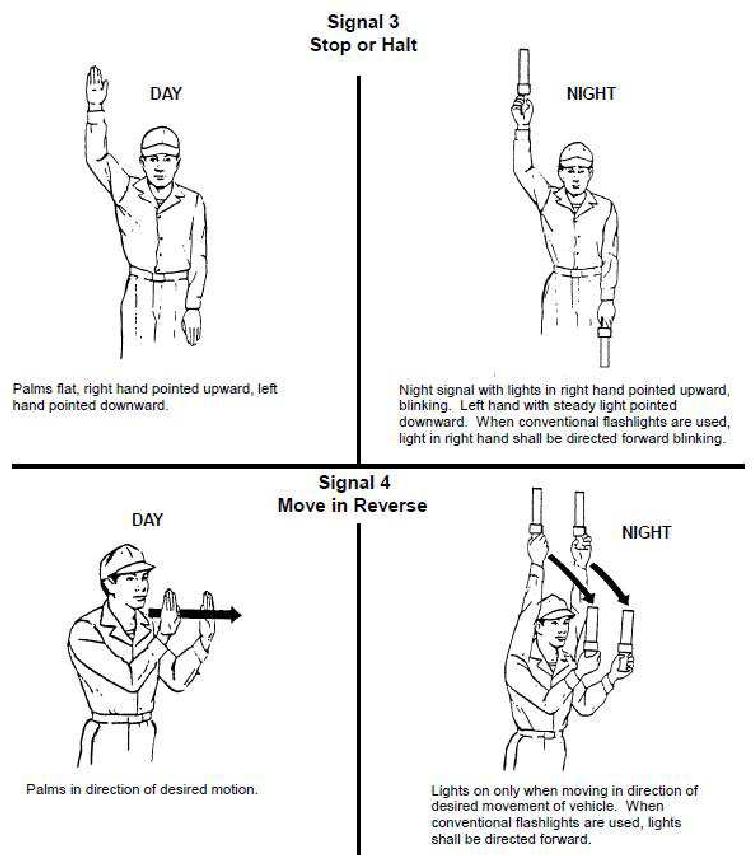 Signal 3
Stop or Halt

DAY

Palms flat, right hand pointed upward, left hand pointed downward.

NIGHT

Night signal with lights in right hand pointed upward, blinking. Left hand with steady light pointed downward. When conventional flashlights are used, light in right hand shall be directed forward blinking.

Signal 4
Move in Reverse

DAY

Palms in direction of desired motion.

NIGHT

Lights on only when moving in direction of desired movement of vehicle. When conventional flashlights are used, lights shall be directed forward.