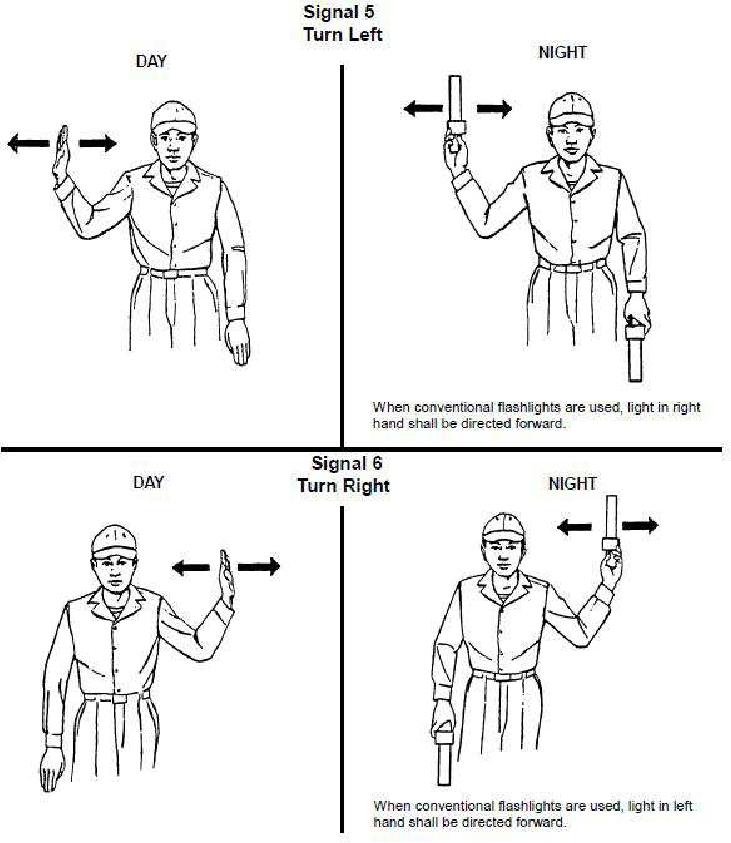 Signal 5
Turn Left

DAY

NIGHT

When conventional flashlights are used, light in right hand shall be directed forward.

Signal 6
Turn Right

DAY

NIGHT

When conventional flashlights are used, light in left hand shall be directed forward.