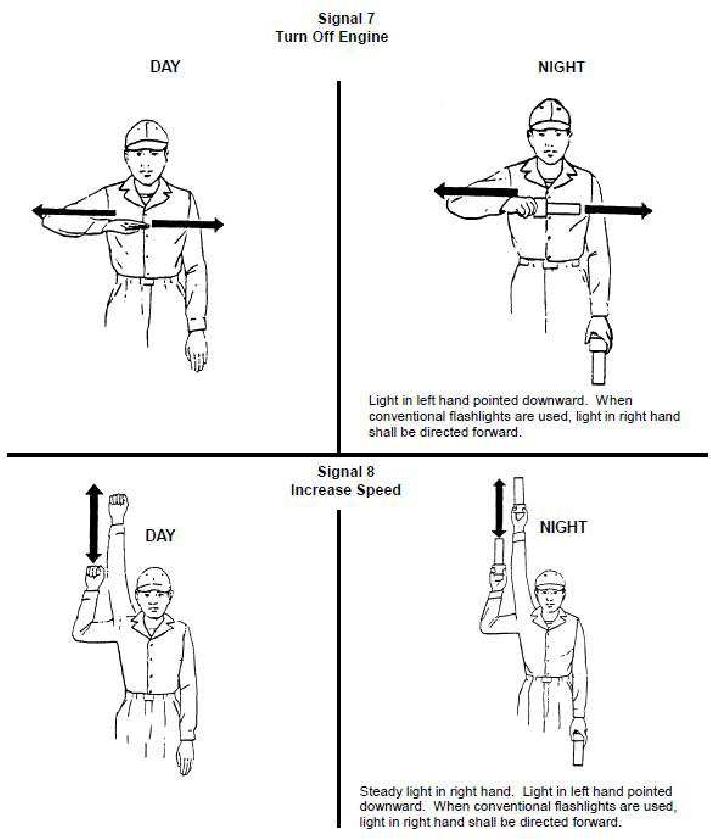 Signal 7
Turn Off Engine

DAY

NIGHT

Light in left hand pointed downward. When conventional flashlights are used, light in right hand shall be directed forward.

Signal 8
Increase Speed

DAY

NIGHT

Steady light in right hand. Light in left hand pointed downward. When conventional flashlights are used, light in right hand shall be directed forward.