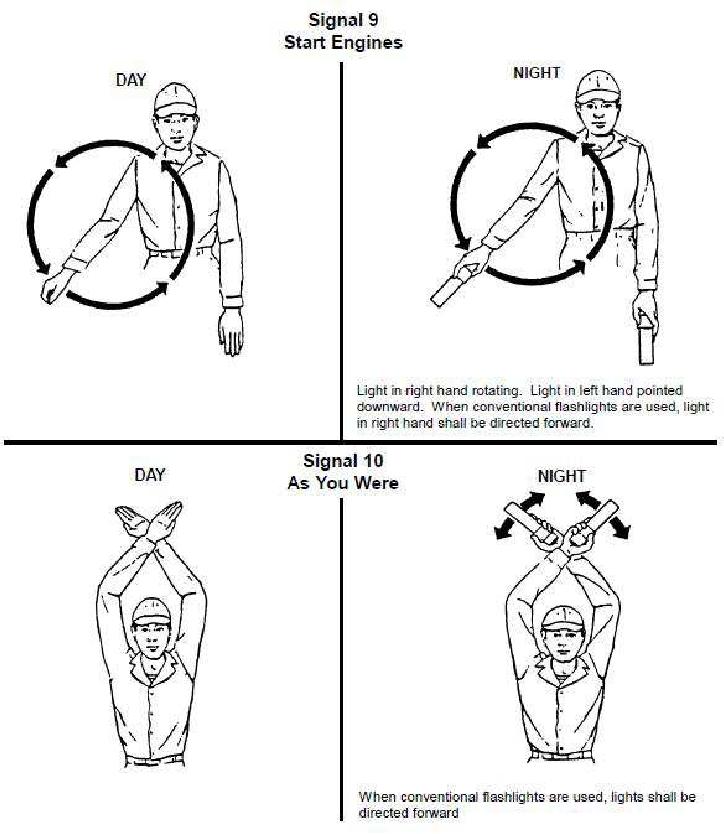 Signal 9
Start Engines

DAY

NIGHT

Light in right hand rotating. Light in left hand pointed downward. When conventional flashlights are used, light in right hand shall be directed forward.

Signal 10
As You Were

DAY

NIGHT

When conventional flashlights are used, lights shall be directed forward