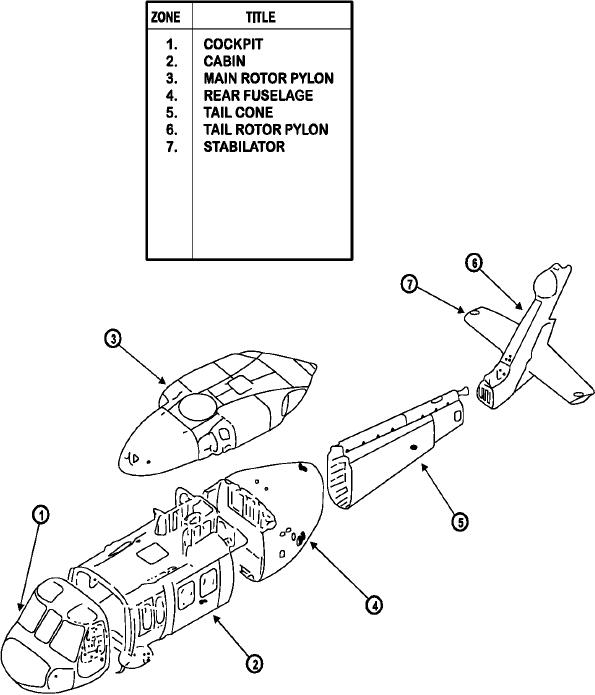 | ZONE | TITLE |
|---|---|
| 1. | COCKPIT |
| 2. | CABIN |
| 3. | MAIN ROTOR PYLON |
| 4. | REAR FUSELAGE |
| 5. | TAIL CONE |
| 6. | TAIL ROTOR PYLON |
| 7. | STABILATOR |

6

7

3

5

1

4

2