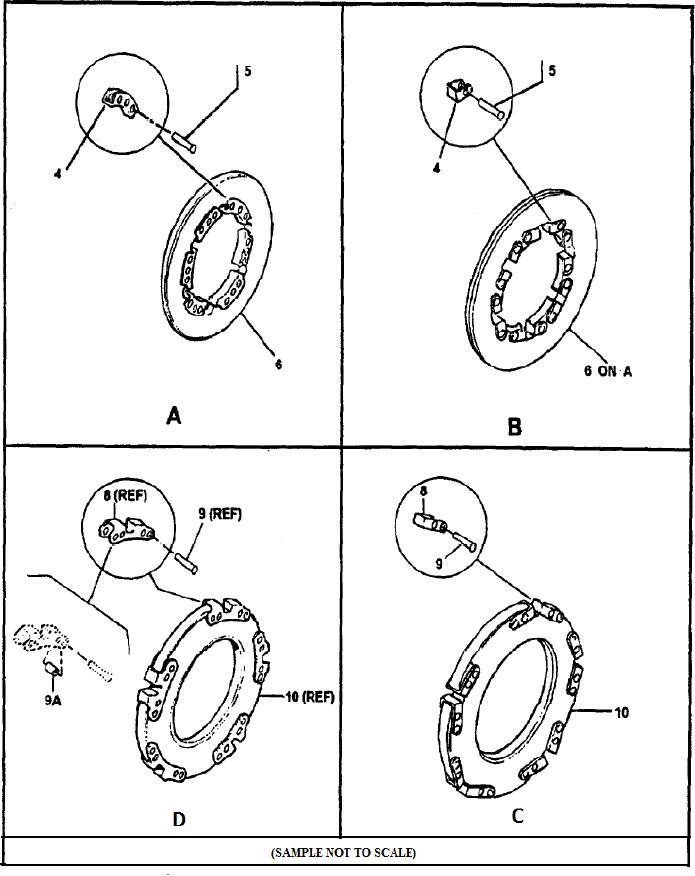 5

4

6

A

5

4

6 ON A

B

8 (REF)

9 (REF)

9A

10 (REF)

D

8

9

10

C

(SAMPLE NOT TO SCALE)