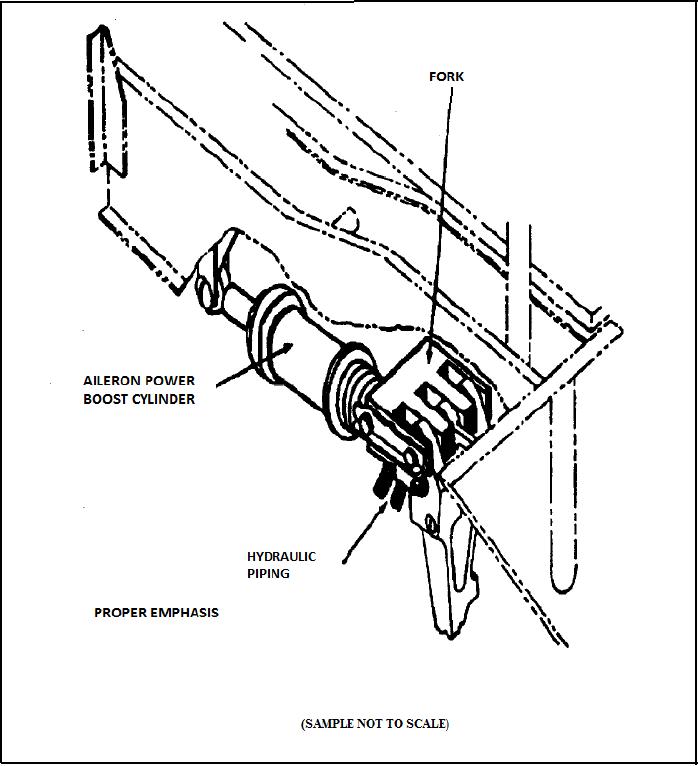 FORK

AILERON POWER BOOST CYLINDER

HYDRAULIC PIPING

PROPER EMPHASIS

(SAMPLE NOT TO SCALE)